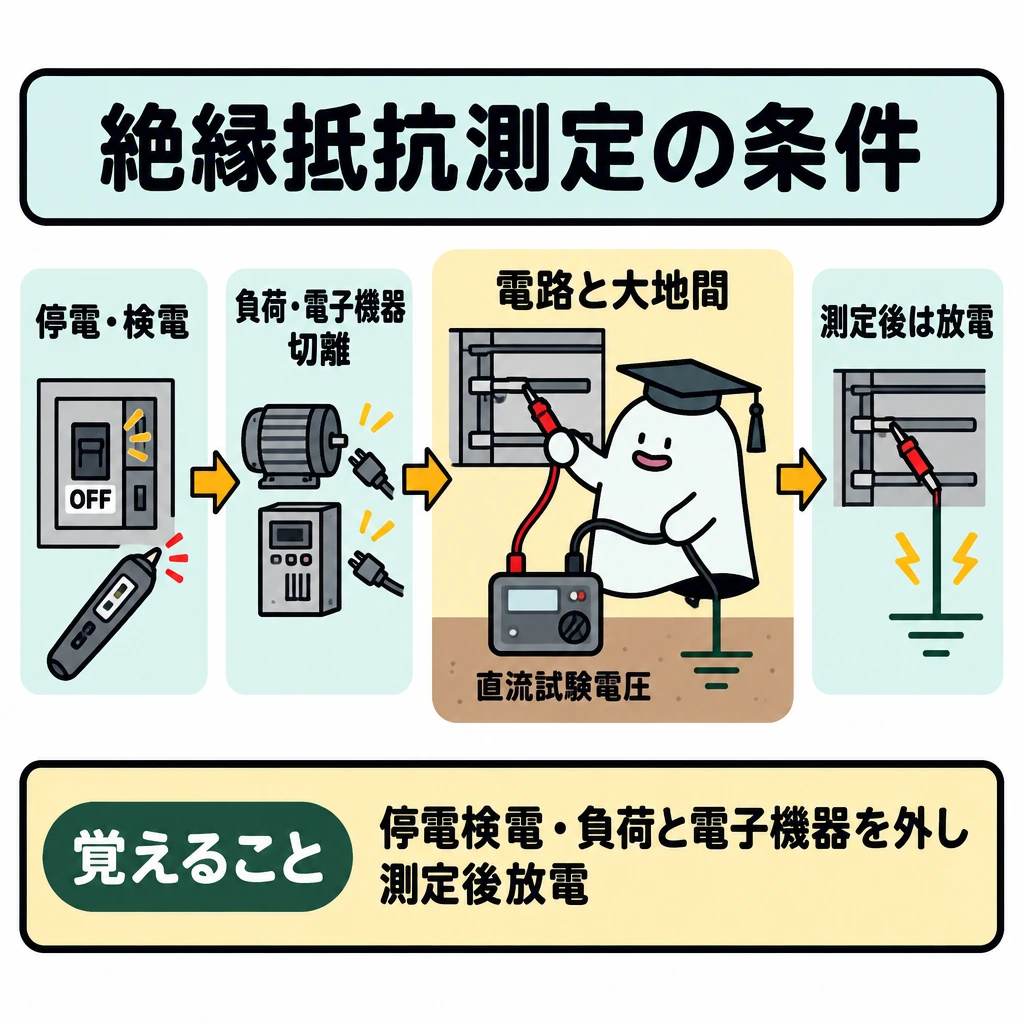 絶縁抵抗測定の条件

停電・検電

OFF

負荷・電子機器切離

電路と大地間

直流試験電圧

測定後は放電

覚えること

停電検電・負荷と電子機器を外し測定後放電